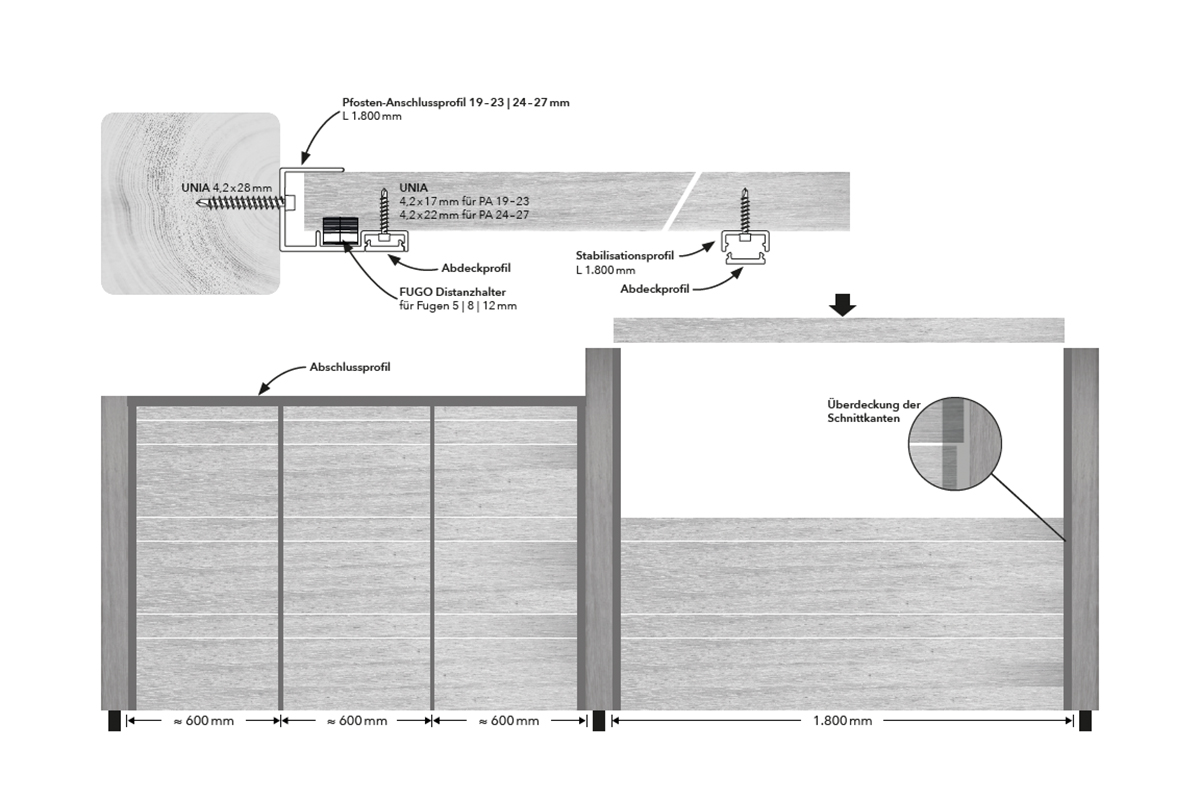 Pfosten-Anschlussprofil 19–23 | 24–27 mm
L 1.800 mm

UNIA 4,2 x 28 mm

UNIA
4,2 x 17 mm für PA 19–23
4,2 x 22 mm für PA 24–27

Abdeckprofil

FUGO Distanzhalter
für Fugen 5 | 8 | 12 mm

Stabilisationsprofil
L 1.800 mm

Abdeckprofil

Abschlussprofil

Überdeckung der Schnittkanten

≈ 600 mm

≈ 600 mm

≈ 600 mm

1.800 mm